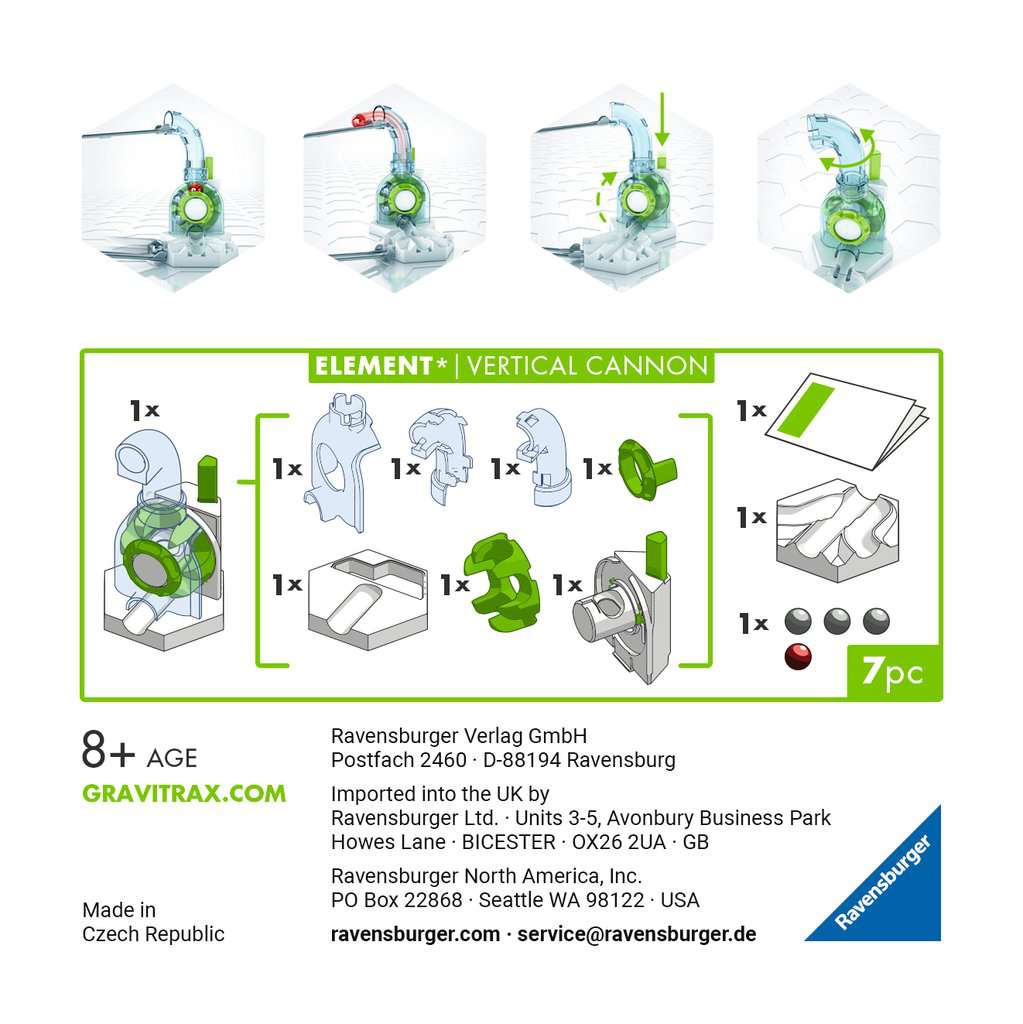 ELEMENT* | VERTICAL CANNON

1x

1x 1x 1x 1x

1x 1x 1x

1x

1x

1x

7pc

8+ AGE
GRAVITRAX.COM

Made in
Czech Republic

Ravensburger Verlag GmbH
Postfach 2460 · D-88194 Ravensburg

Imported into the UK by
Ravensburger Ltd. · Units 3-5, Avonbury Business Park
Howes Lane · BICESTER · OX26 2UA · GB

Ravensburger North America, Inc.
PO Box 22868 · Seattle WA 98122 · USA

ravensburger.com · service@ravensburger.de

Ravensburger