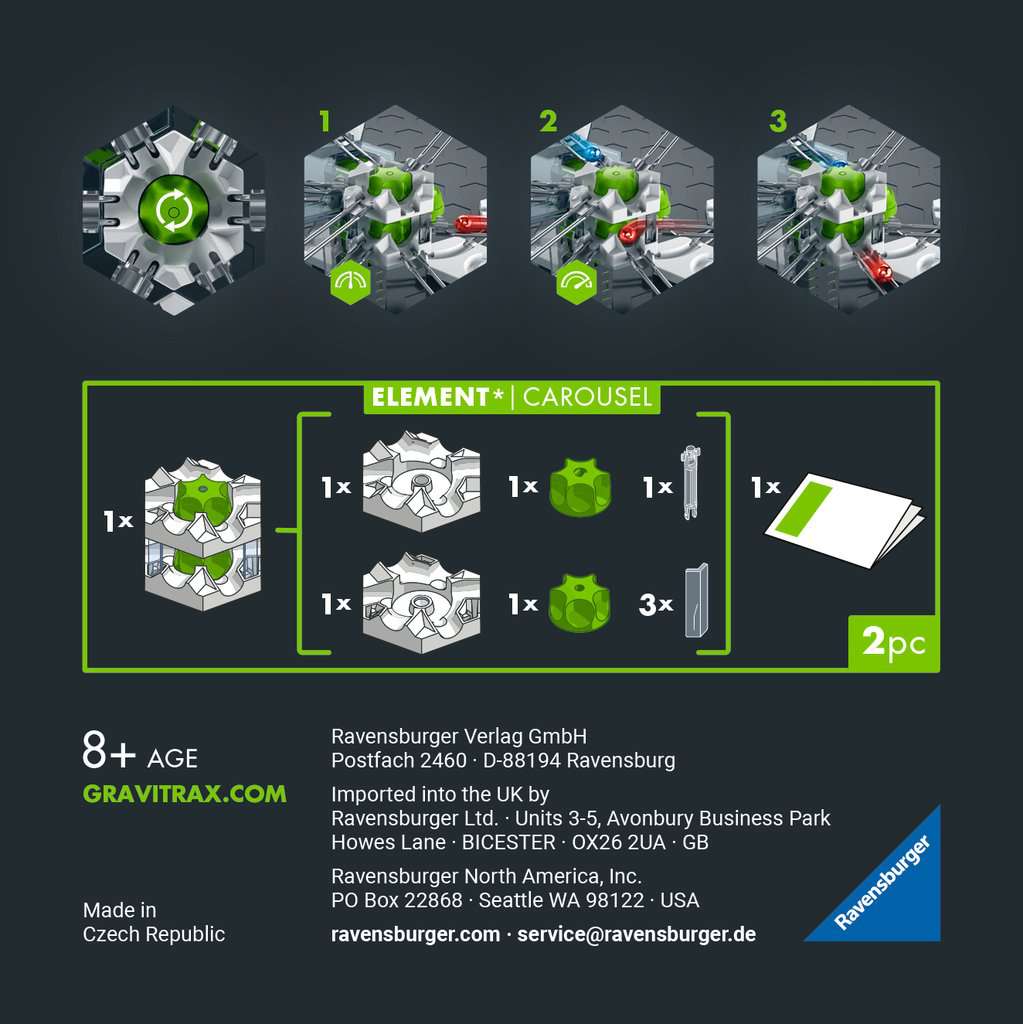 1

2

3

ELEMENT* | CAROUSEL

1x

1x

1x

1x

1x

1x

1x

3x

2pc

8+ AGE
GRAVITRAX.COM

Made in
Czech Republic

Ravensburger Verlag GmbH
Postfach 2460 · D-88194 Ravensburg

Imported into the UK by
Ravensburger Ltd. · Units 3-5, Avonbury Business Park
Howes Lane · BICESTER · OX26 2UA · GB

Ravensburger North America, Inc.
PO Box 22868 · Seattle WA 98122 · USA

ravensburger.com · service@ravensburger.de

Ravensburger